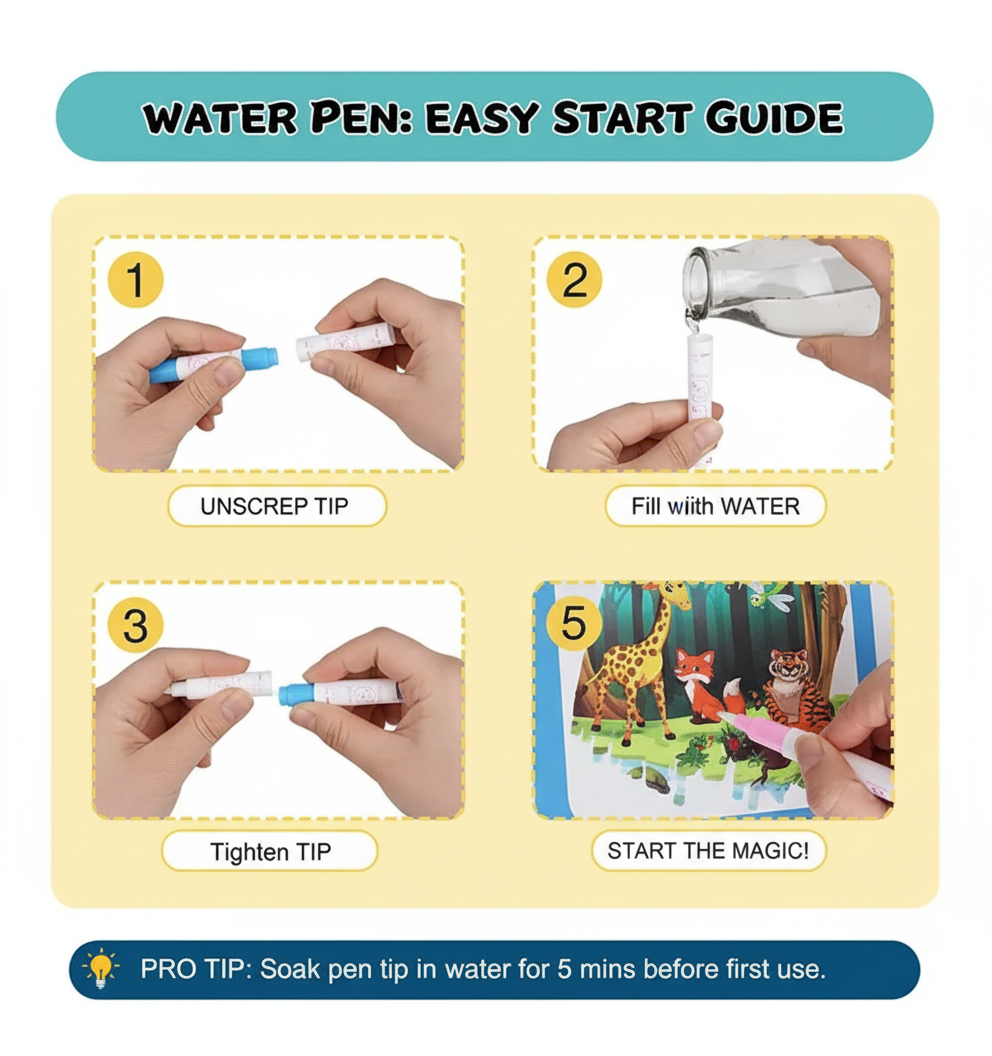 WATER PEN: EASY START GUIDE

1

UNSCREP TIP

2

Fill wiith WATER

3

Tighten TIP

5

START THE MAGIC!

PRO TIP: Soak pen tip in water for 5 mins before first use.