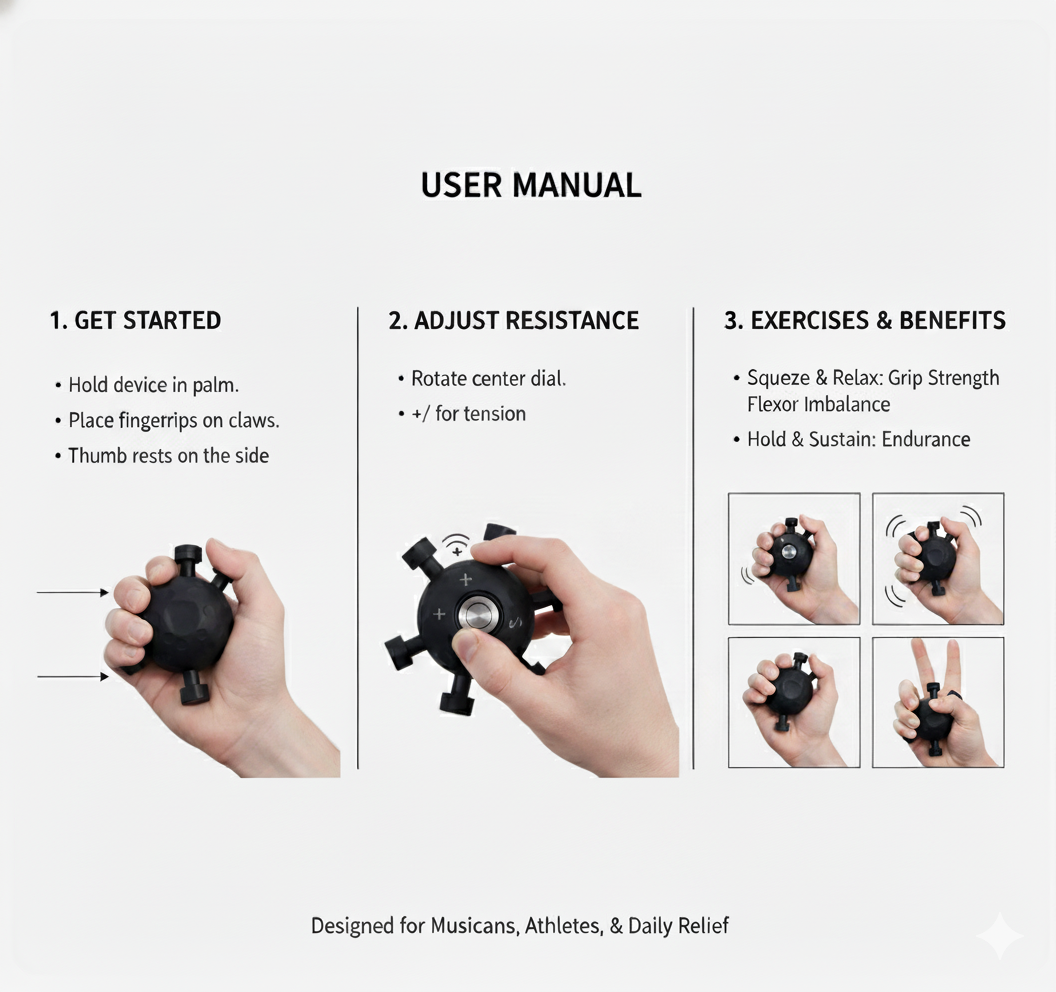 USER MANUAL

1. GET STARTED

• Hold device in palm.
• Place fingerrips on claws.
• Thumb rests on the side

2. ADJUST RESISTANCE

• Rotate center dial.
• +/ for tension

+
+
+

3. EXERCISES & BENEFITS

• Squeze & Relax: Grip Strength Flexor Imbalance
• Hold & Sustain: Endurance

Designed for Musicans, Athletes, & Daily Relief